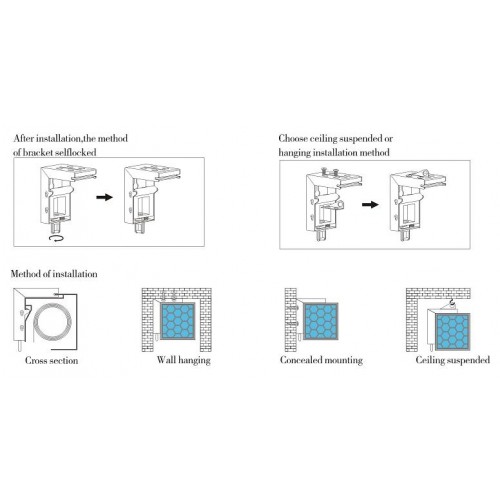 After installation,the method of bracket selflocked

Choose ceiling suspended or hanging installation method

Method of installation

Cross section

Wall hanging

Concealed mounting

Ceiling suspended